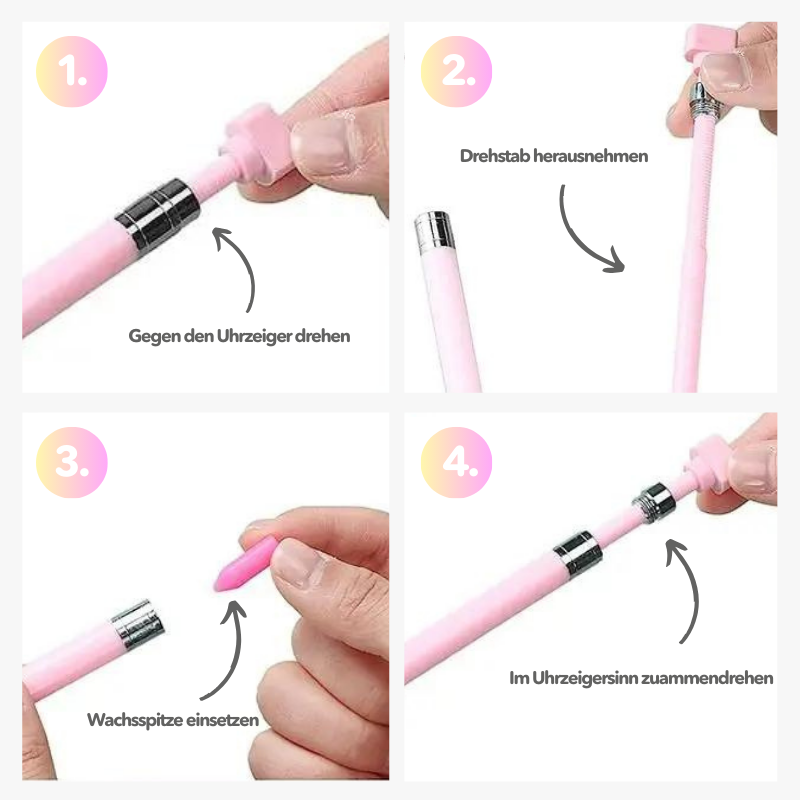 1.

Gegen den Uhrzeiger drehen

2.

Drehstab herausnehmen

3.

Wachsspitze einsetzen

4.

Im Uhrzeigersinn zuammendrehen